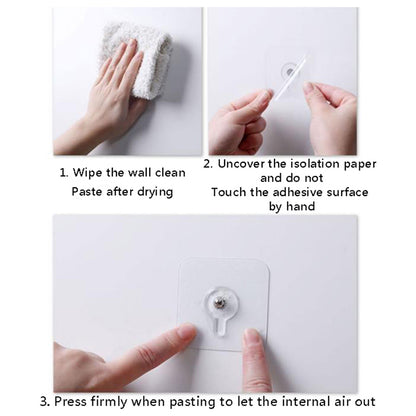 1. Wipe the wall clean
Paste after drying

2. Uncover the isolation paper and do not
Touch the adhesive surface by hand

3. Press firmly when pasting to let the internal air out